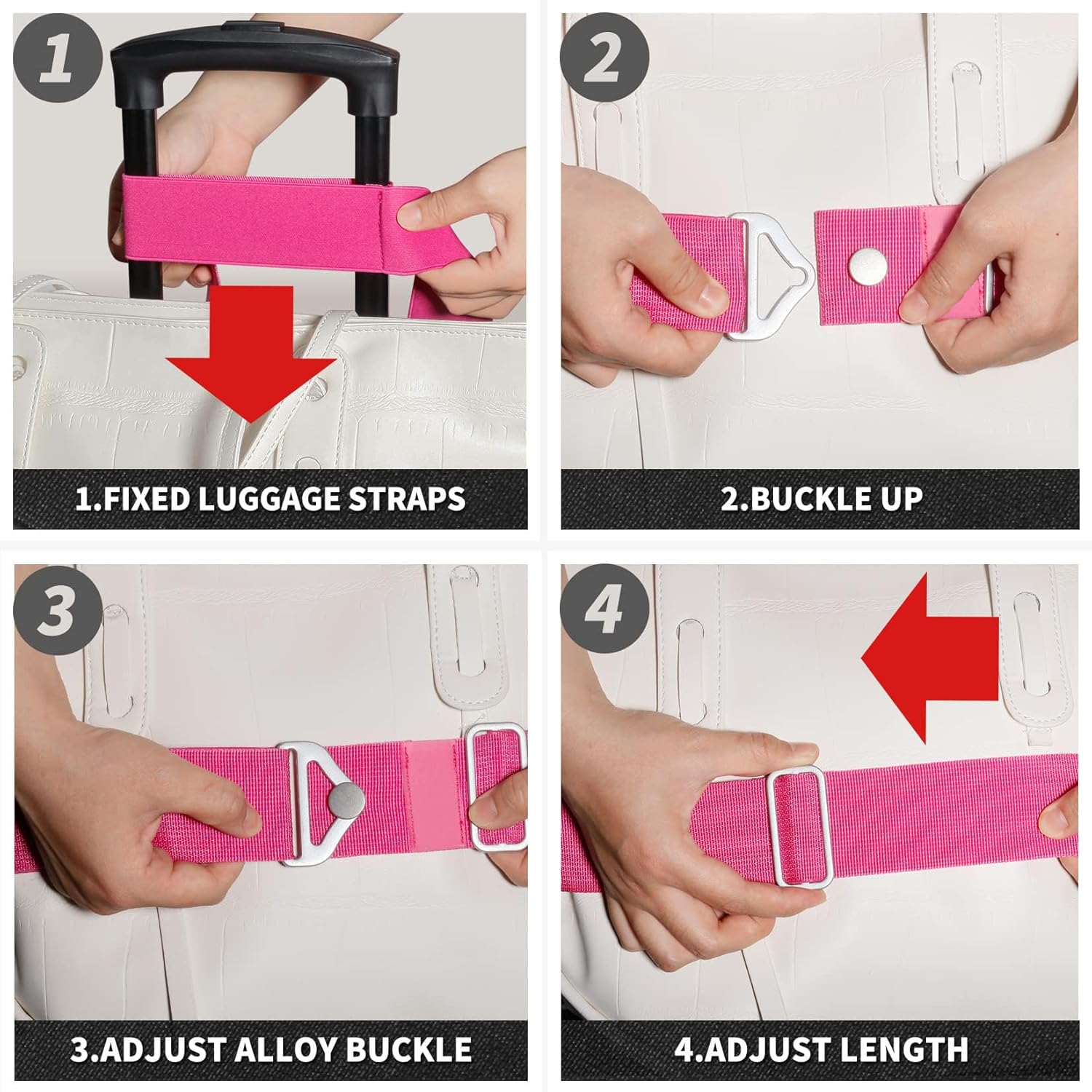 1

1.FIXED LUGGAGE STRAPS

2

2.BUCKLE UP

3

3.ADJUST ALLOY BUCKLE

4

4.ADJUST LENGTH