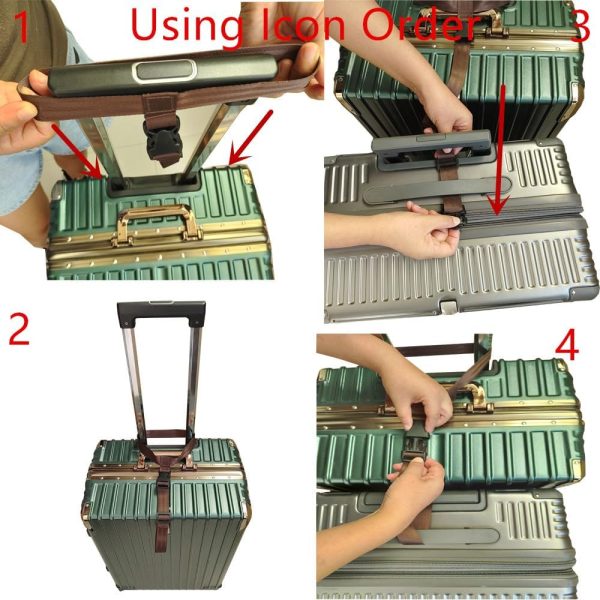 1 Using Icon Order 3

2

4